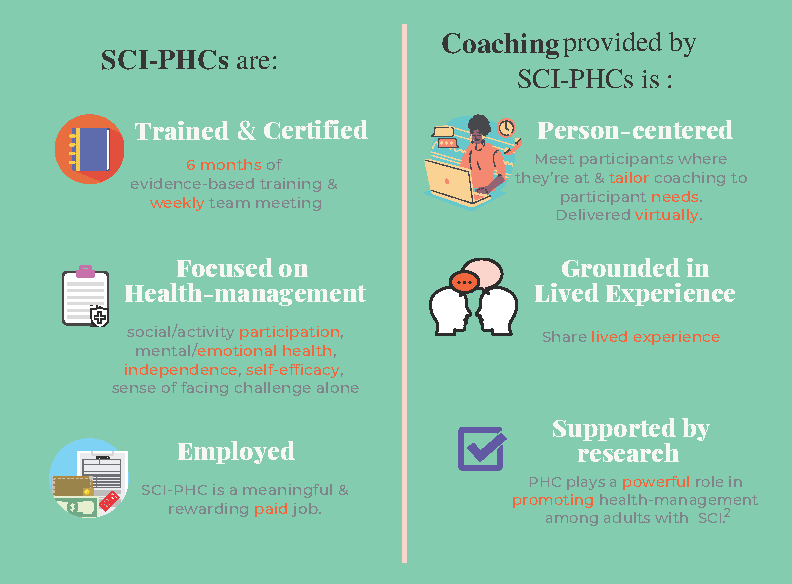 SCI-PHCs are:

Trained & Certified

6 months of evidence-based training & weekly team meeting

Focused on Health-management

social/activity participation, mental/emotional health, independence, self-efficacy, sense of facing challenge alone

Employed

SCI-PHC is a meaningful & rewarding paid job.

Coaching provided by SCI-PHCs is :

Person-centered

Meet participants where they're at & tailor coaching to participant needs. Delivered virtually.

Grounded in Lived Experience

Share lived experience

Supported by research

PHC plays a powerful role in promoting health-management among adults with SCI.$^2$